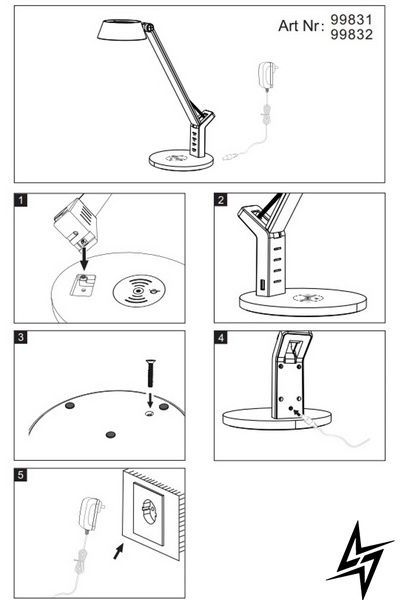 Art Nr: 99831
99832

1

2

3

4

5